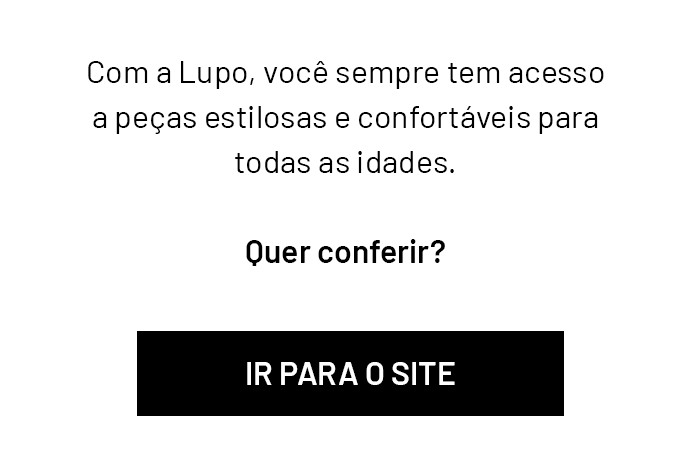 Com a Lupo, você sempre tem acesso a peças estilosas e confortáveis para todas as idades.

Quer conferir?

IR PARA O SITE