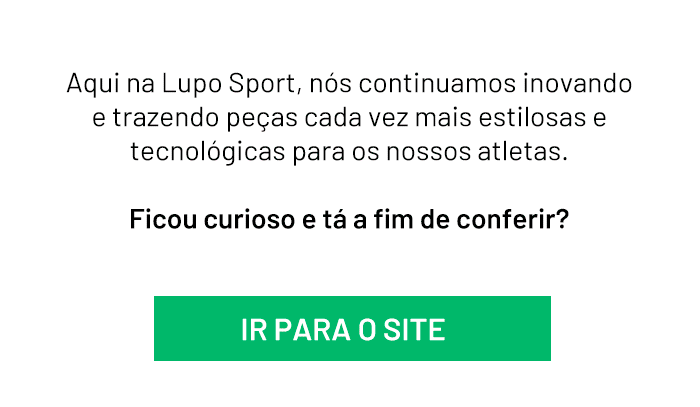 Aqui na Lupo Sport, nós continuamos inovando e trazendo peças cada vez mais estilosas e tecnológicas para os nossos atletas.

Ficou curioso e tá a fim de conferir?

IR PARA O SITE