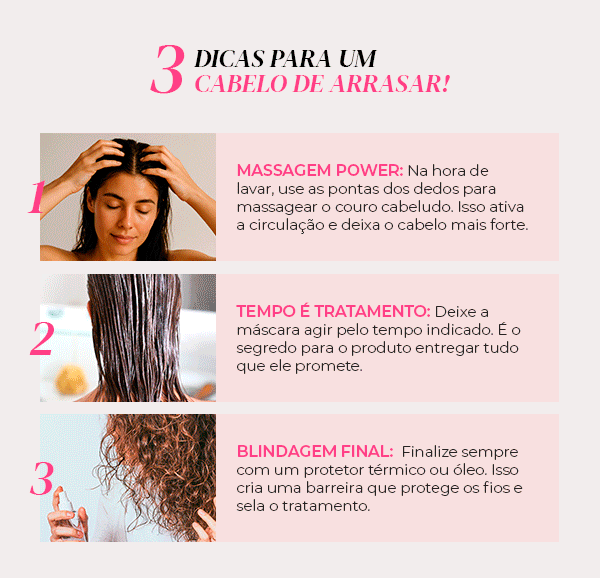 3 DICAS PARA UM CABELO DE ARRASAR!

1

MASSAGEM POWER: Na hora de lavar, use as pontas dos dedos para massagear o couro cabeludo. Isso ativa a circulação e deixa o cabelo mais forte.

2

TEMPO É TRATAMENTO: Deixe a máscara agir pelo tempo indicado. É o segredo para o produto entregar tudo que ele promete.

3

BLINDAGEM FINAL: Finalize sempre com um protetor térmico ou óleo. Isso cria uma barreira que protege os fios e sela o tratamento.